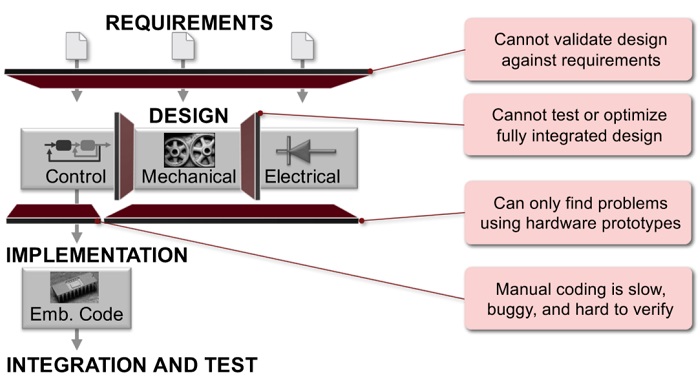 REQUIREMENTS

DESIGN

Control

Mechanical

Electrical

IMPLEMENTATION

Emb. Code

INTEGRATION AND TEST

Cannot validate design against requirements

Cannot test or optimize fully integrated design

Can only find problems using hardware prototypes

Manual coding is slow, buggy, and hard to verify