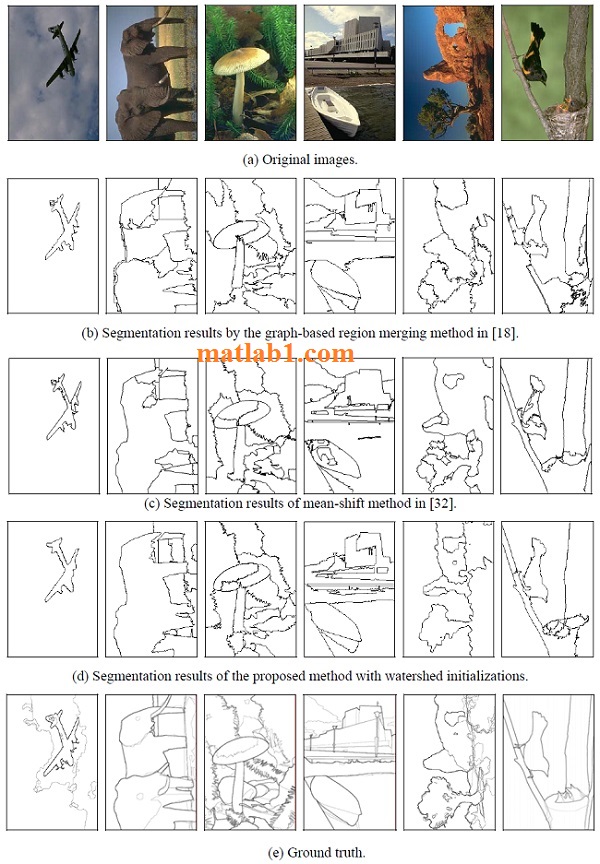 (a) Original images.

(b) Segmentation results by the graph-based region merging method in [18].

matlab1.com

(c) Segmentation results of mean-shift method in [32].

(d) Segmentation results of the proposed method with watershed initializations.

(e) Ground truth.